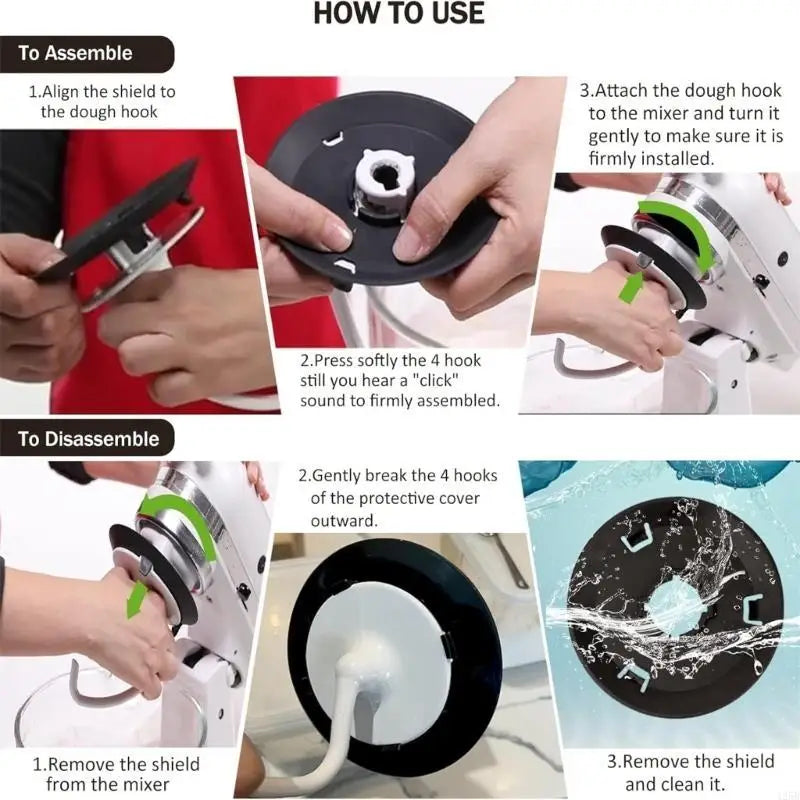 HOW TO USE

To Assemble

1.Align the shield to the dough hook

2.Press softly the 4 hook still you hear a "click" sound to firmly assembled.

3.Attach the dough hook to the mixer and turn it gently to make sure it is firmly installed.

To Disassemble

1.Remove the shield from the mixer

2.Gently break the 4 hooks of the protective cover outward.

3.Remove the shield and clean it.