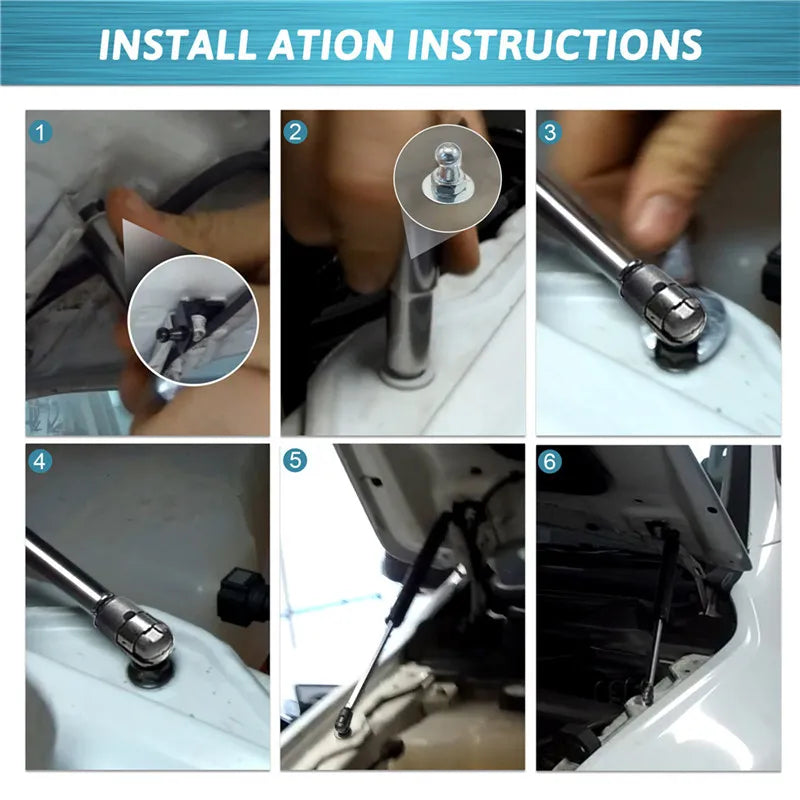 INSTALL ATION INSTRUCTIONS

1

2

3

4

5

6