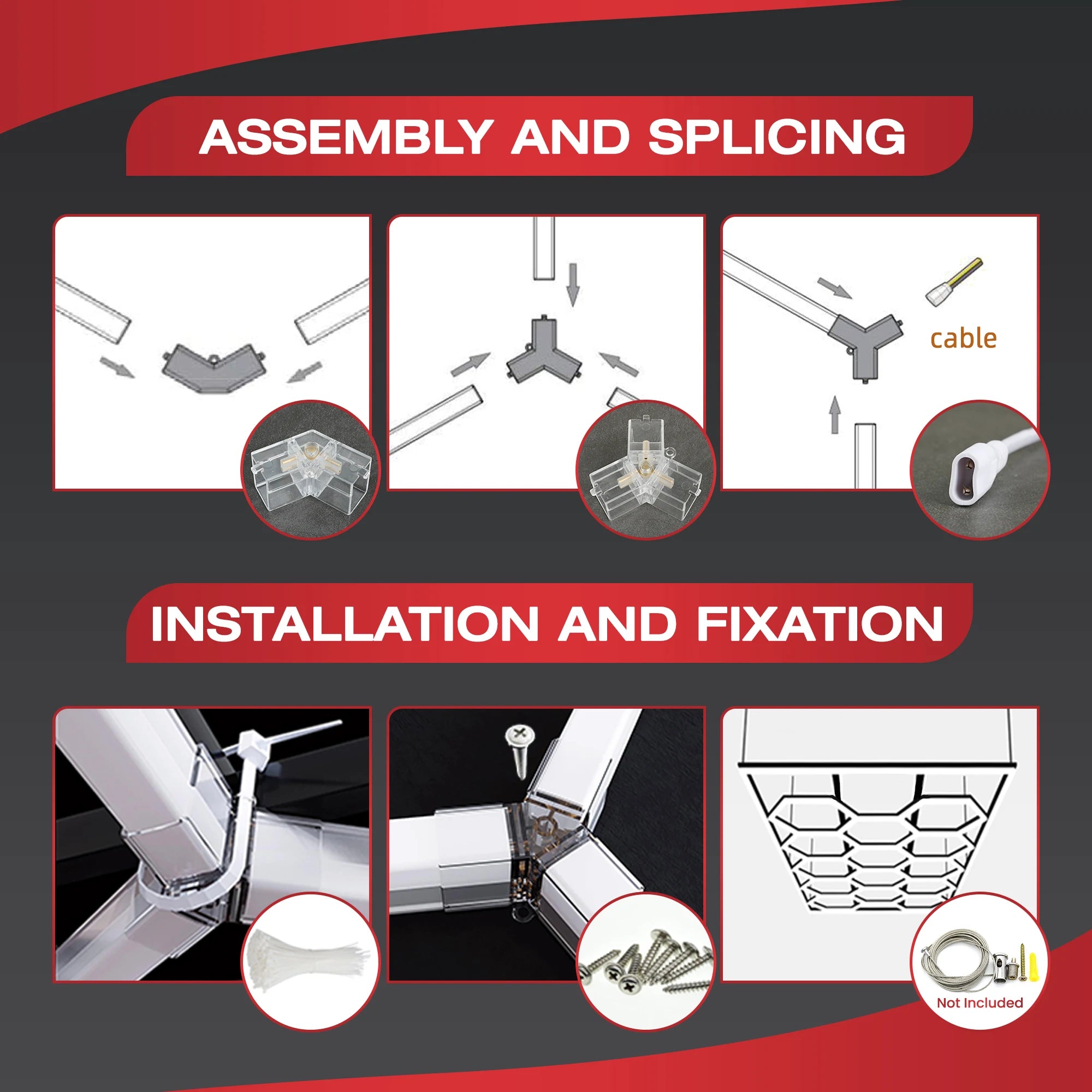 ASSEMBLY AND SPLICING

cable

INSTALLATION AND FIXATION

Not Included